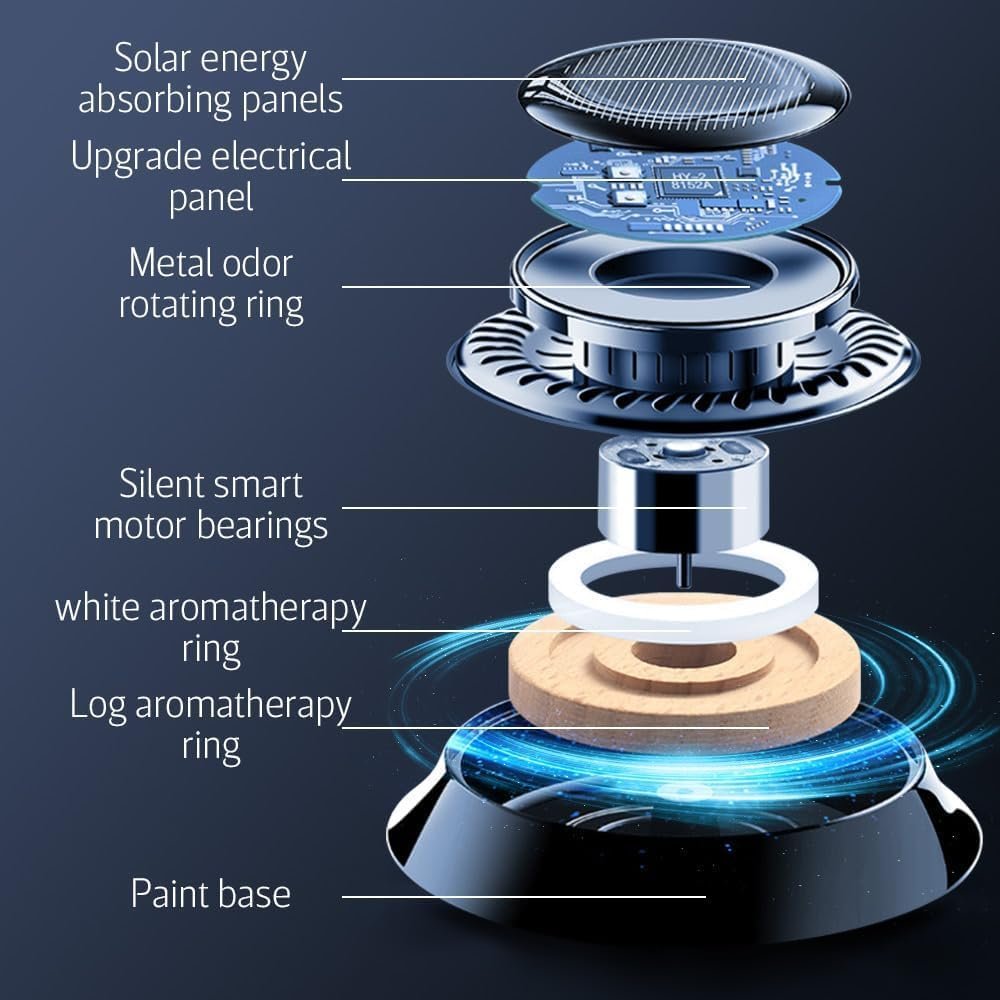 Solar energy absorbing panels

Upgrade electrical panel

HY-2
8152A

Metal odor rotating ring

Silent smart motor bearings

white aromatherapy ring

Log aromatherapy ring

Paint base